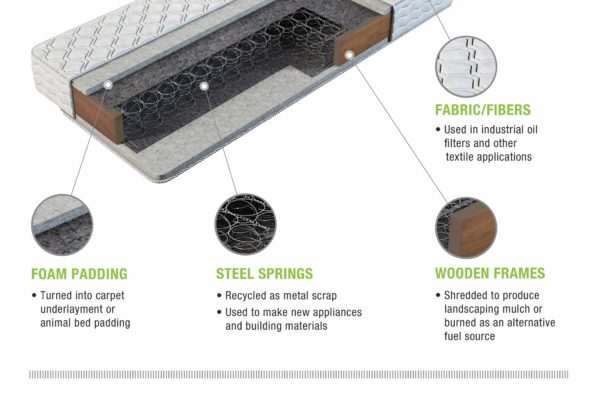 FABRIC/FIBERS

• Used in industrial oil filters and other textile applications

FOAM PADDING

• Turned into carpet underlayment or animal bed padding

STEEL SPRINGS

• Recycled as metal scrap

• Used to make new appliances and building materials

WOODEN FRAMES

• Shredded to produce landscaping mulch or burned as an alternative fuel source