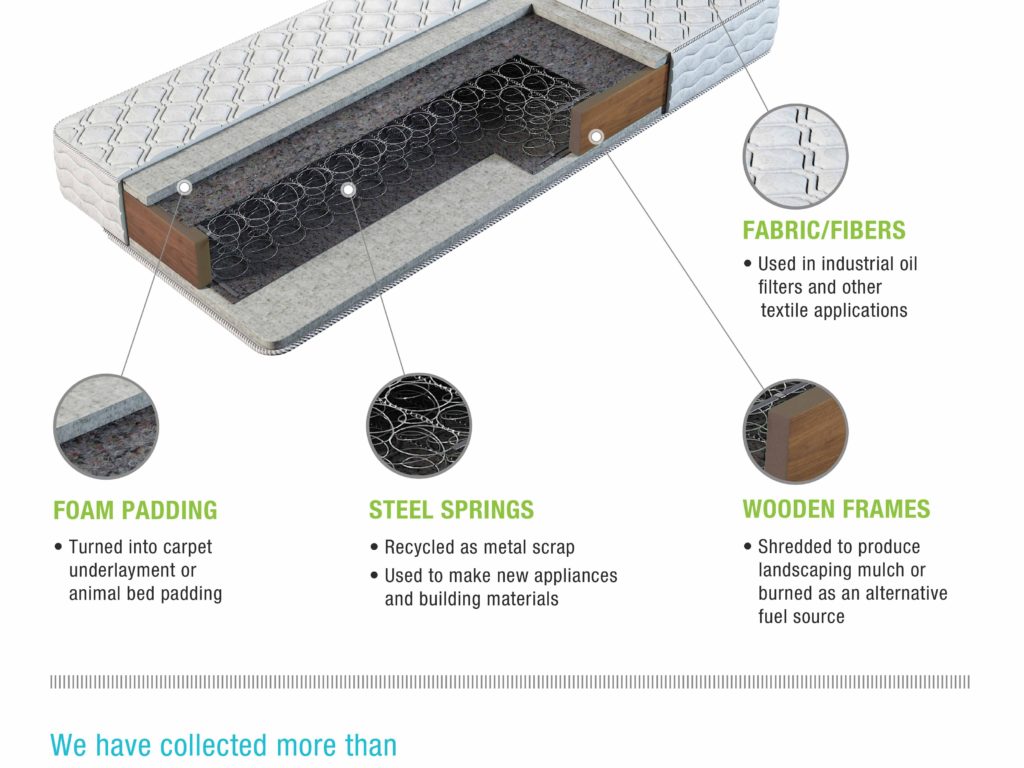 FABRIC/FIBERS

• Used in industrial oil filters and other textile applications

FOAM PADDING

• Turned into carpet underlayment or animal bed padding

STEEL SPRINGS

• Recycled as metal scrap
• Used to make new appliances and building materials

WOODEN FRAMES

• Shredded to produce landscaping mulch or burned as an alternative fuel source

We have collected more than