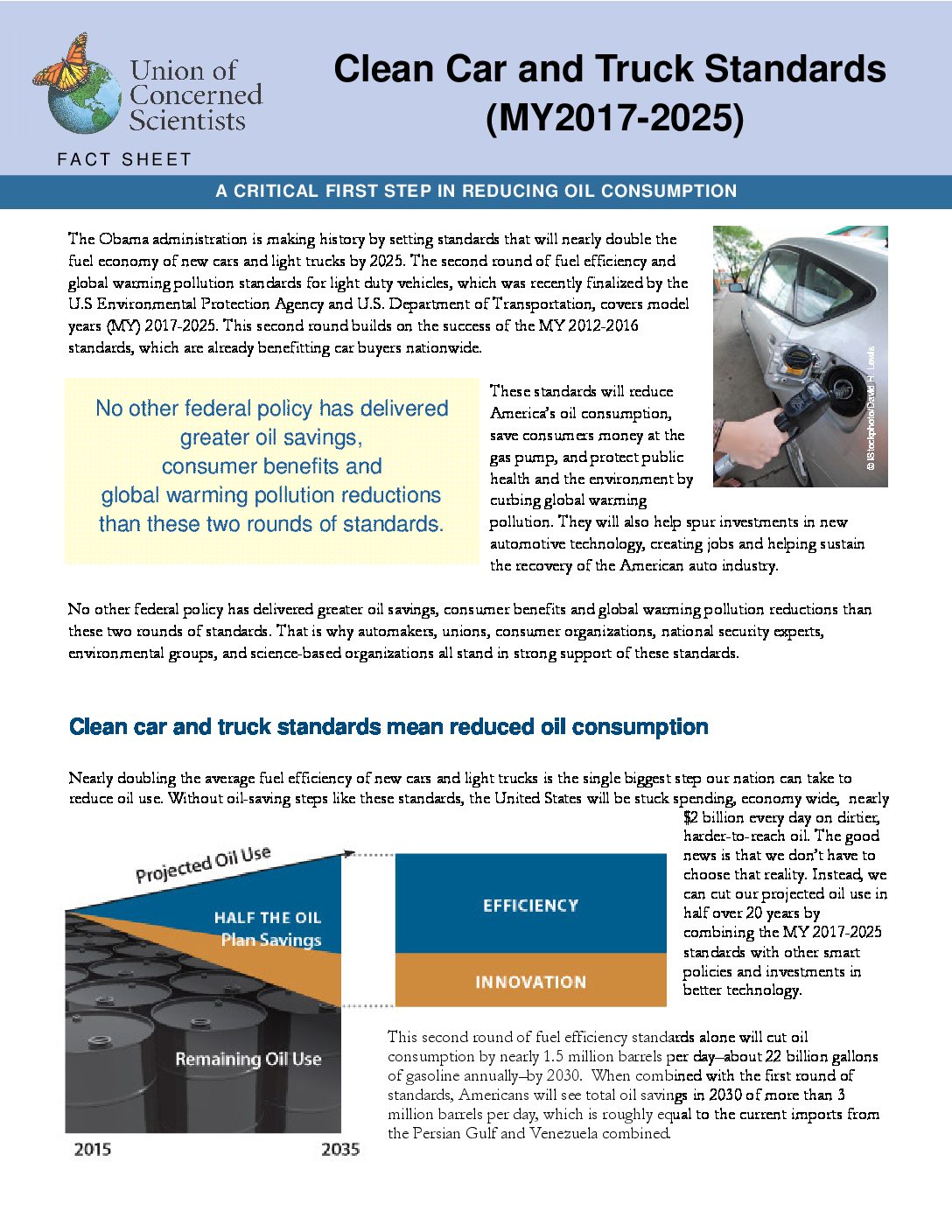 Union of Concerned Scientists

FACT SHEET

Clean Car and Truck Standards (MY2017-2025)

A CRITICAL FIRST STEP IN REDUCING OIL CONSUMPTION

The Obama administration is making history by setting standards that will nearly double the fuel economy of new cars and light trucks by 2025. The second round of fuel efficiency and global warming pollution standards for light duty vehicles, which was recently finalized by the U.S Environmental Protection Agency and U.S. Department of Transportation, covers model years (MY) 2017-2025. This second round builds on the success of the MY 2012-2016 standards, which are already benefitting car buyers nationwide.

© iStockphoto/David H. Lewis

No other federal policy has delivered greater oil savings, consumer benefits and global warming pollution reductions than these two rounds of standards.

These standards will reduce America's oil consumption, save consumers money at the gas pump, and protect public health and the environment by curbing global warming pollution. They will also help spur investments in new automotive technology, creating jobs and helping sustain the recovery of the American auto industry.

No other federal policy has delivered greater oil savings, consumer benefits and global warming pollution reductions than these two rounds of standards. That is why automakers, unions, consumer organizations, national security experts, environmental groups, and science-based organizations all stand in strong support of these standards.

Clean car and truck standards mean reduced oil consumption

Nearly doubling the average fuel efficiency of new cars and light trucks is the single biggest step our nation can take to reduce oil use. Without oil-saving steps like these standards, the United States will be stuck spending, economy wide, nearly $2 billion every day on dirtier, harder-to-reach oil. The good news is that we don't have to choose that reality. Instead, we can cut our projected oil use in half over 20 years by combining the MY 2017-2025 standards with other smart policies and investments in better technology.

Projected Oil Use
HALF THE OIL Plan Savings
Remaining Oil Use
2015
2035
EFFICIENCY
INNOVATION

This second round of fuel efficiency standards alone will cut oil consumption by nearly 1.5 million barrels per day–about 22 billion gallons of gasoline annually–by 2030. When combined with the first round of standards, Americans will see total oil savings in 2030 of more than 3 million barrels per day, which is roughly equal to the current imports from the Persian Gulf and Venezuela combined.